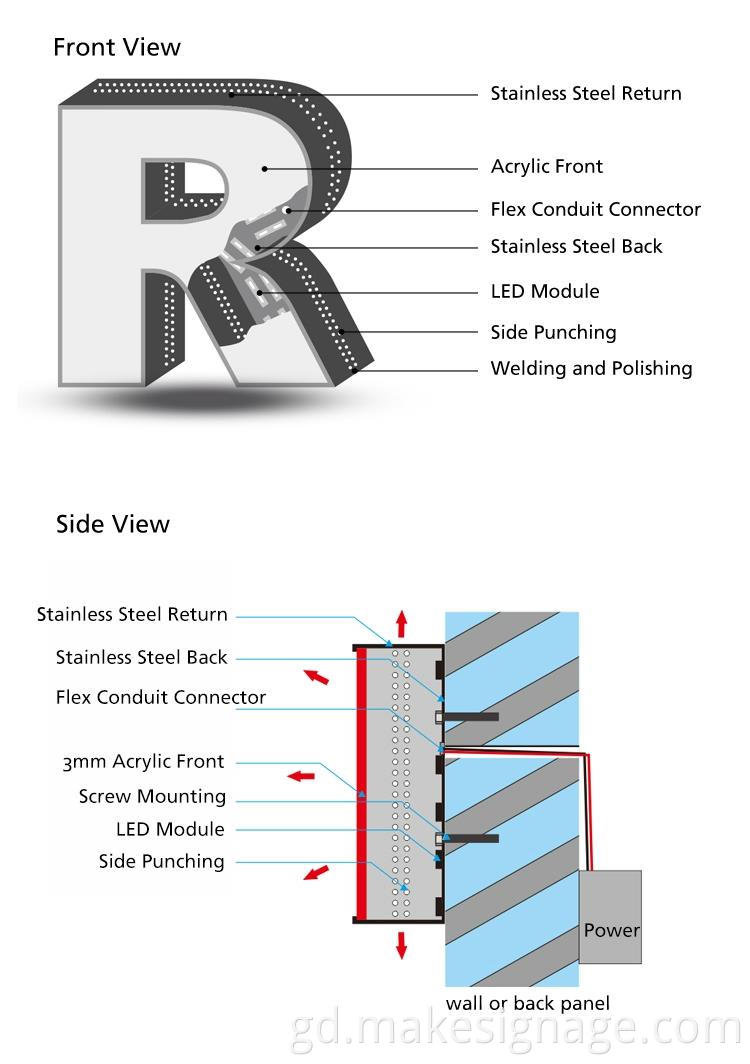 Front View

Stainless Steel Return
Acrylic Front
Flex Conduit Connector
Stainless Steel Back
LED Module
Side Punching
Welding and Polishing

Side View

Stainless Steel Return
Stainless Steel Back
Flex Conduit Connector
3mm Acrylic Front
Screw Mounting
LED Module
Side Punching

Power

wall or back panel

gd.makesignage.com